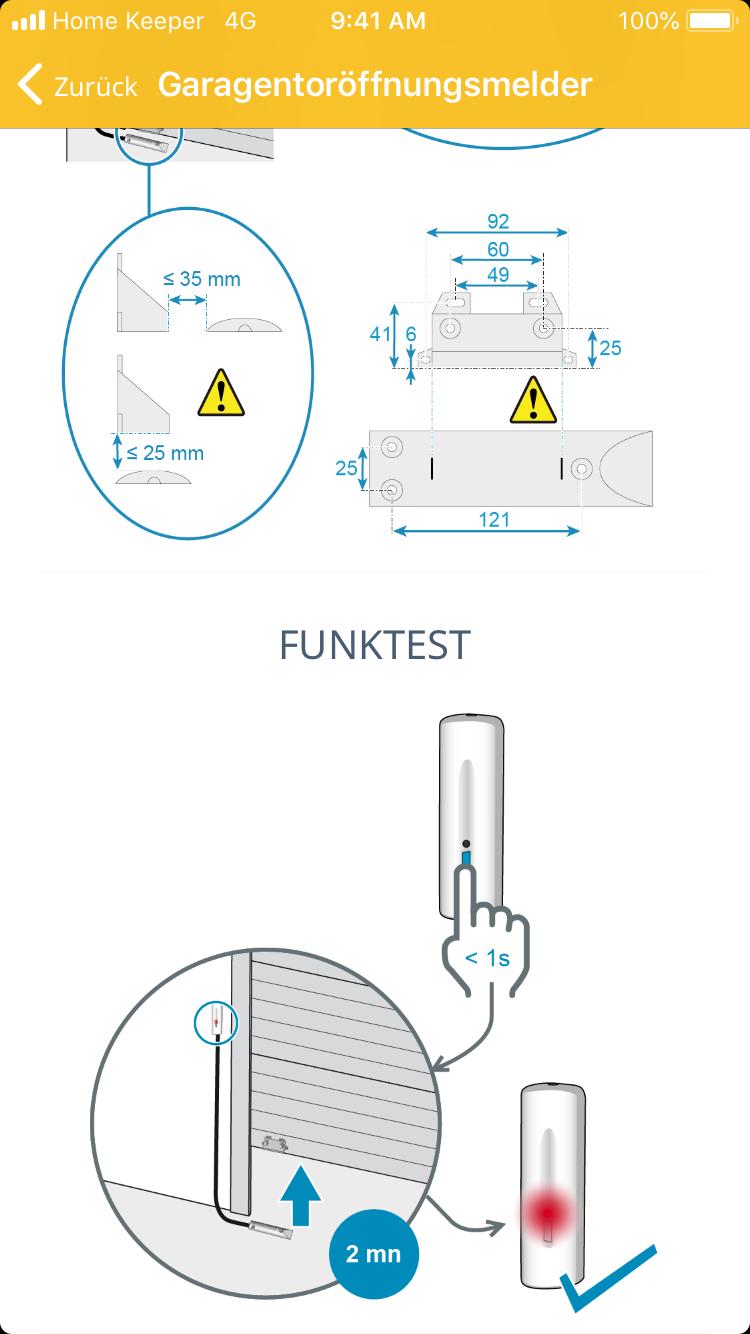 Home Keeper 4G 9:41 AM 100%

Zurück Garagentoröffnungsmelder

≤ 35 mm

≤ 25 mm

92
60
49
41
6
25
25
121

FUNKTEST

< 1s

2 mn